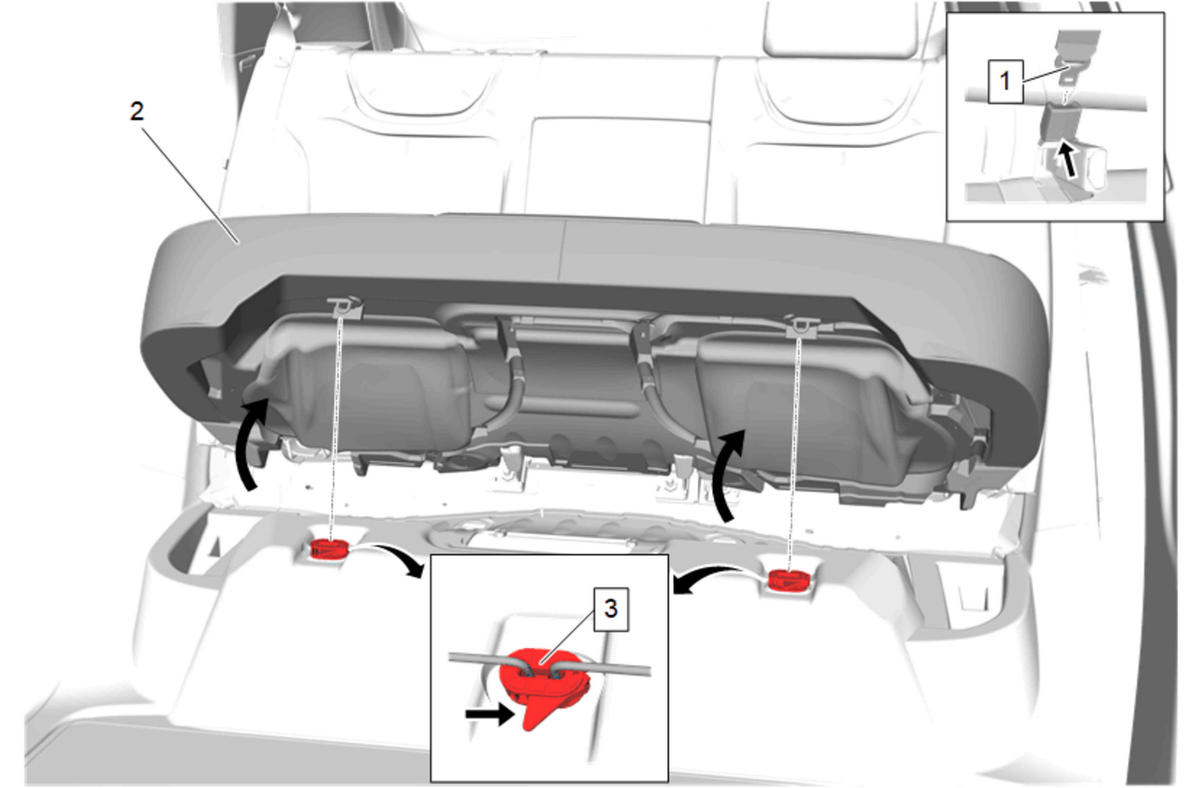 2
1
3