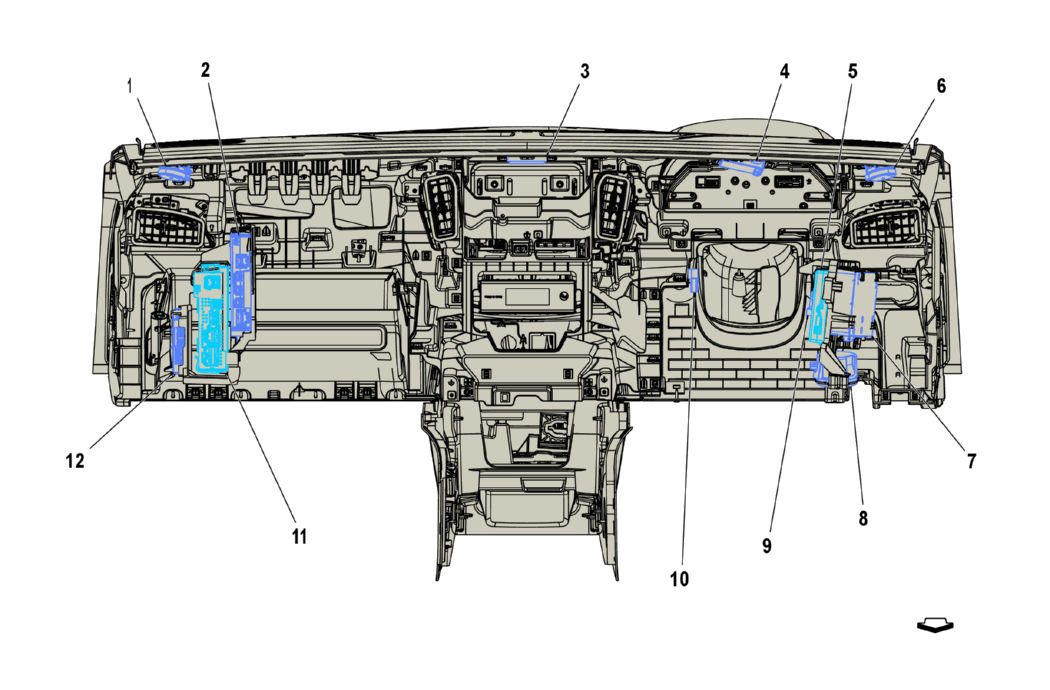 1
2
3
4
5
6
12
11
10
9
8
7