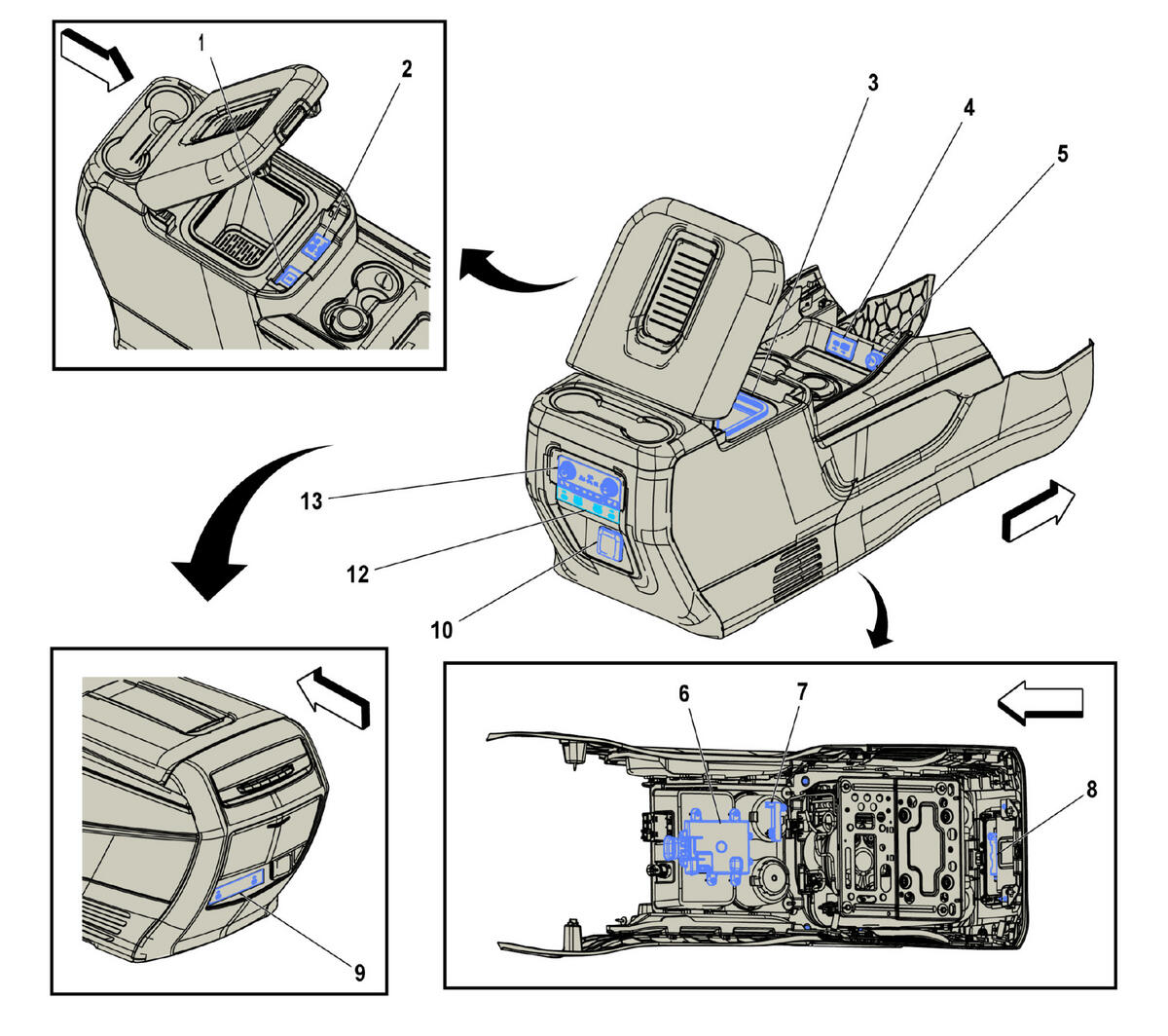 1
2
3
4
5
13
12
10
6
7
8
9