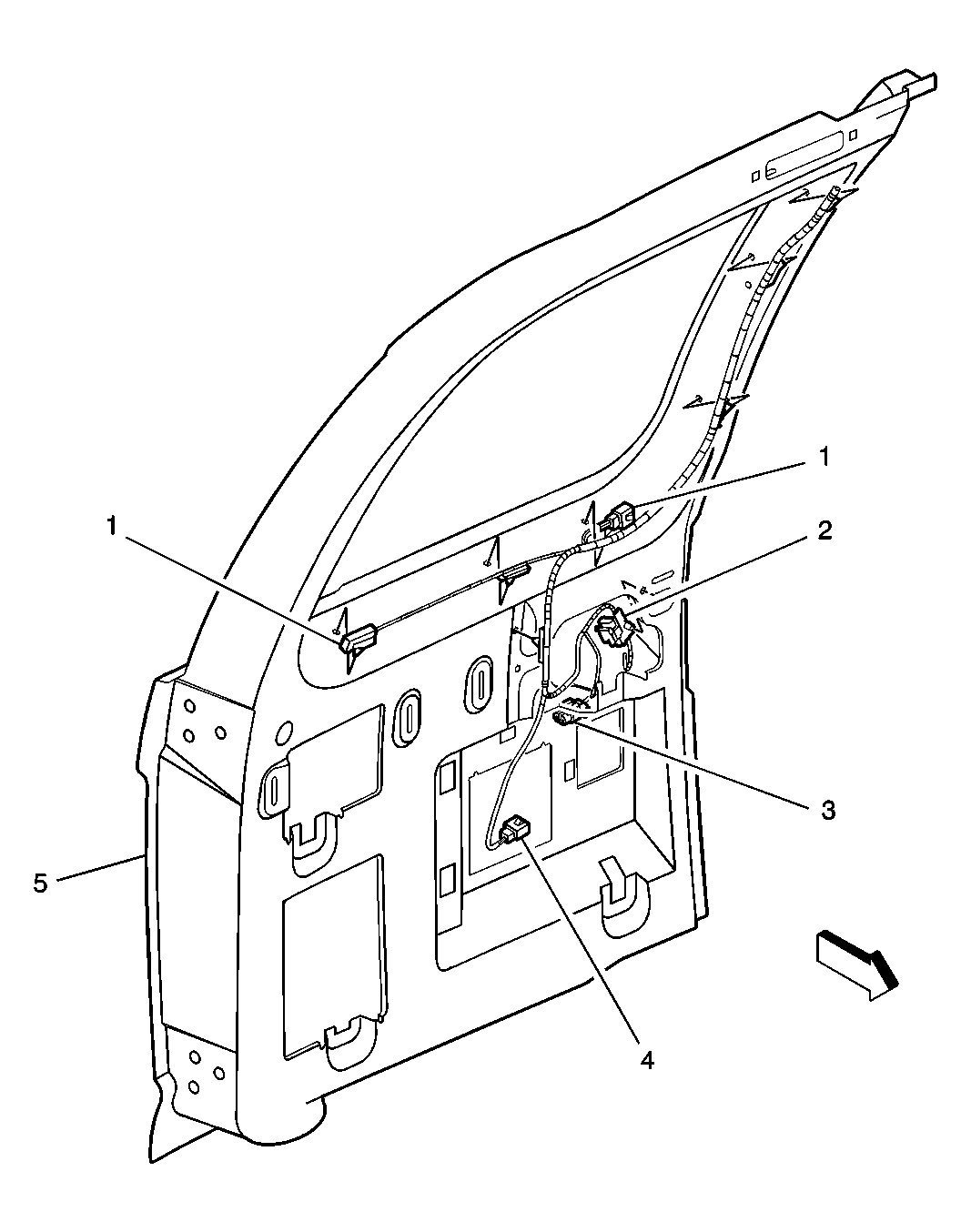 1
1
2
3
5
4