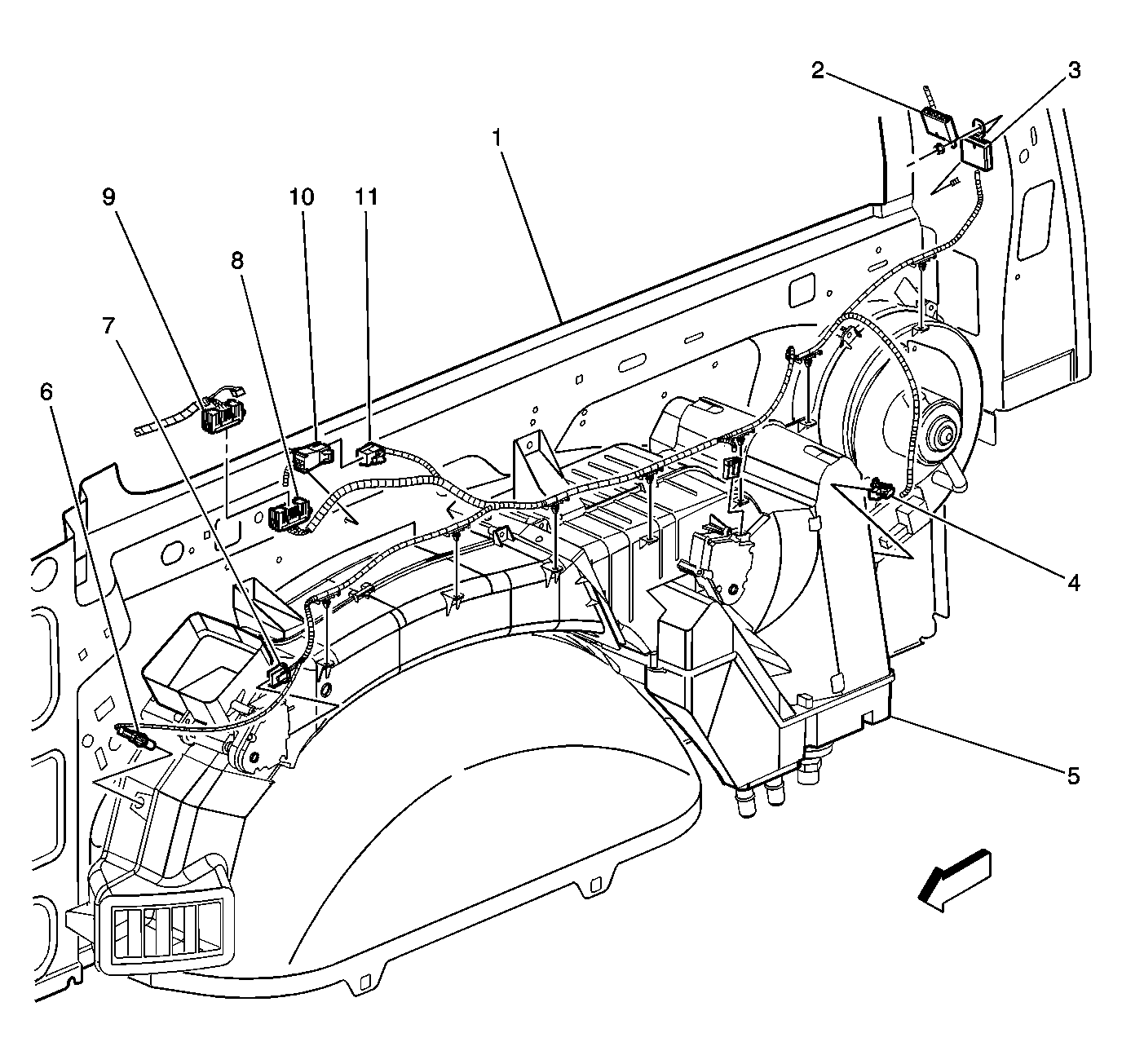 2
3
1
9
10
11
8
7
6
4
5