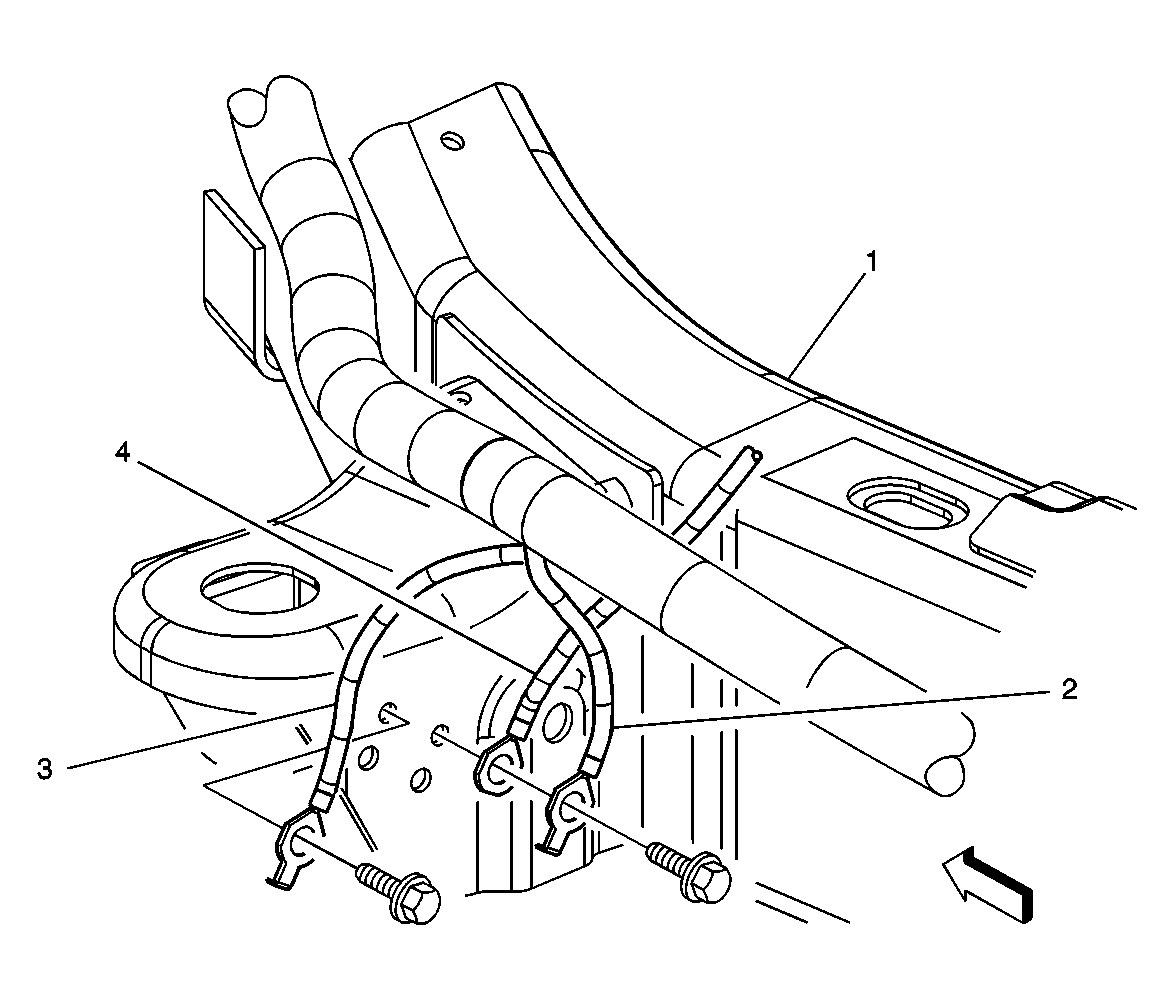 1
4
2
3