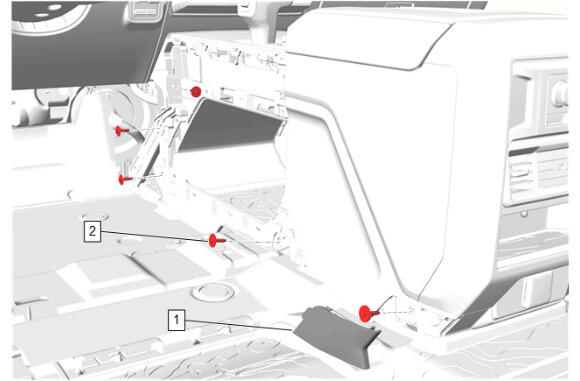 2
1