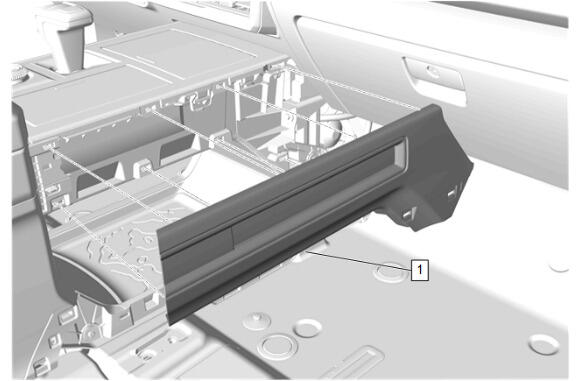 1