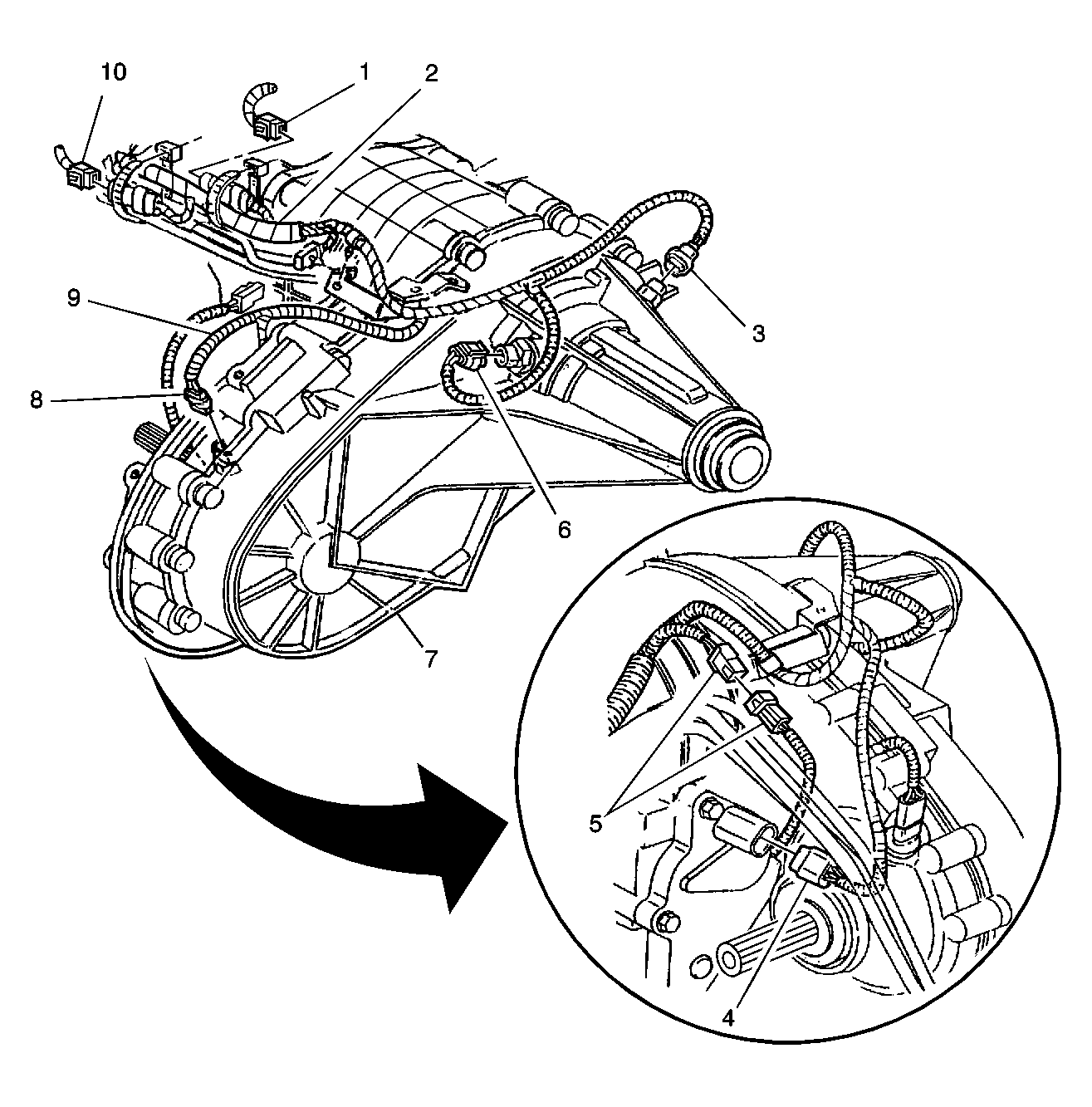 10
1
2
9
3
8
6
7
5
4