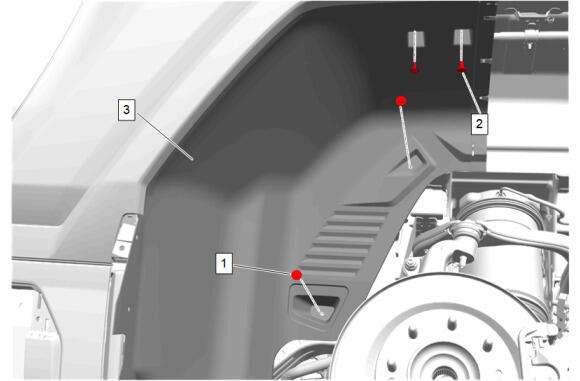 3

2

1