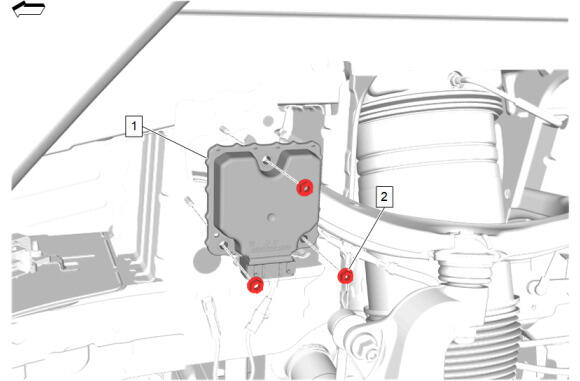 1

2