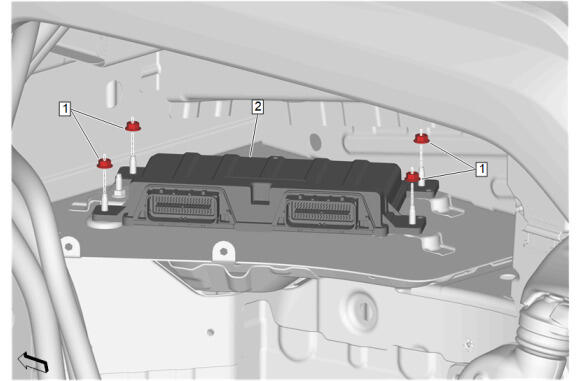 1
2
1