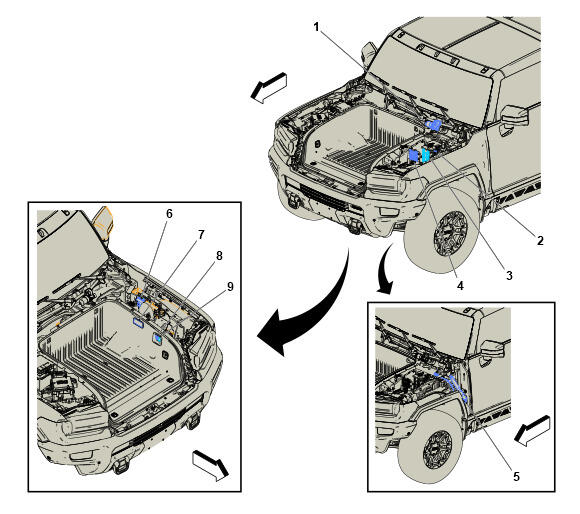 1
2
3
4
6
7
8
9
5