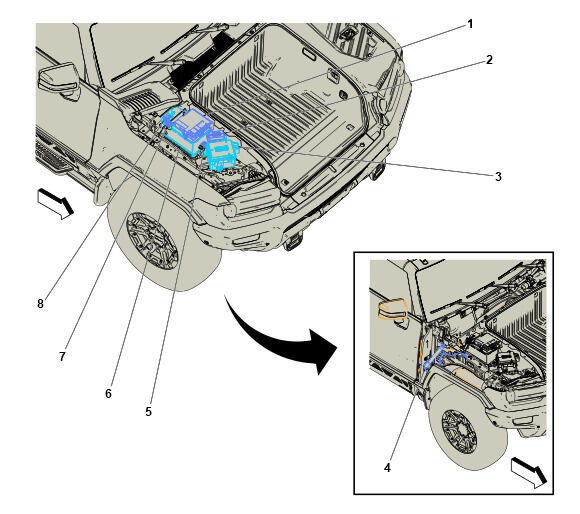 1
2
3
8
7
6
5
4