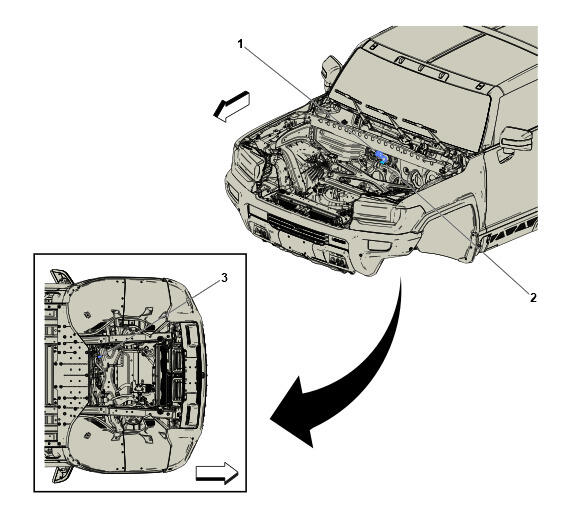 1
2
3