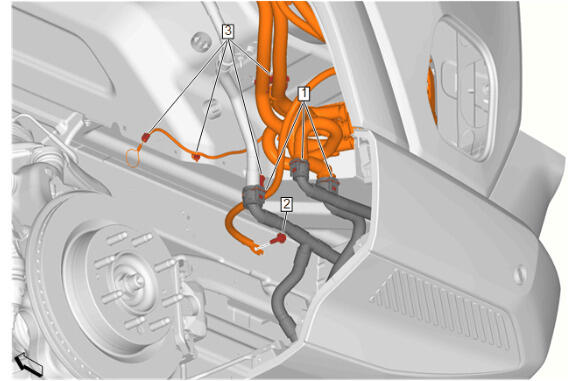 3
1
2