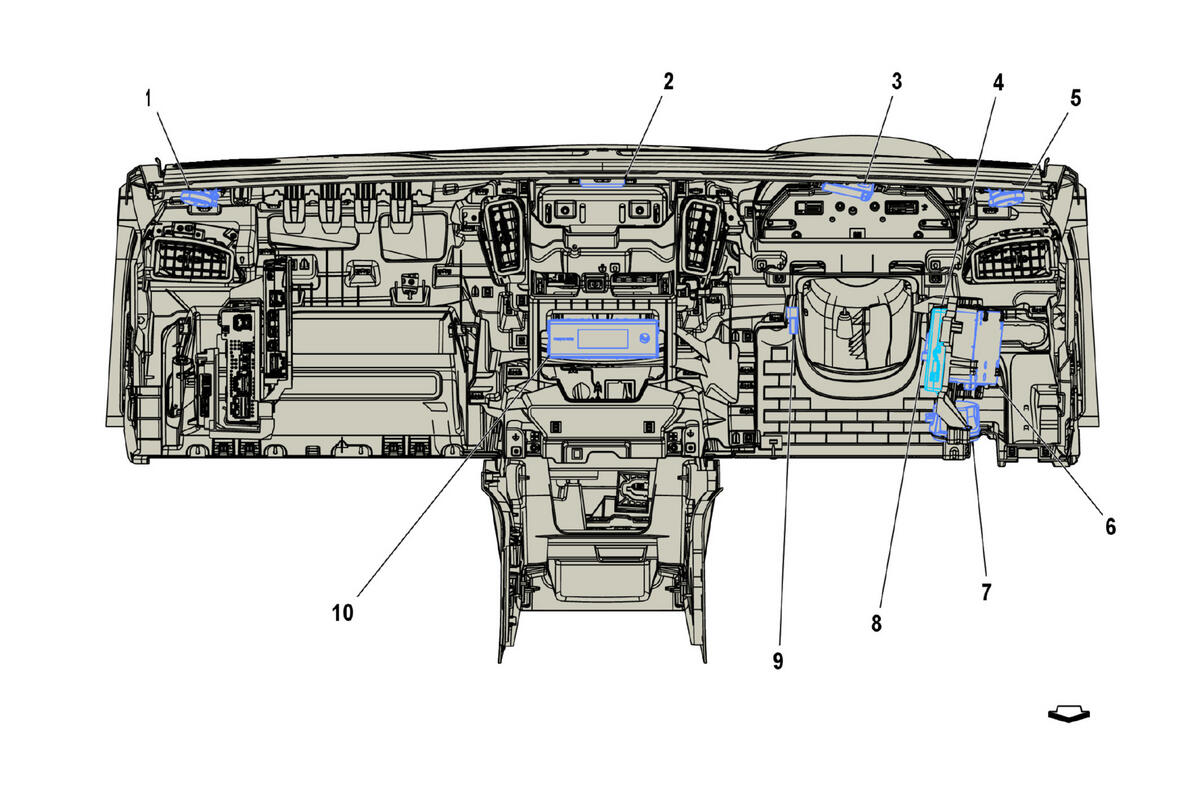 1
2
3
4
5
6
7
8
9
10