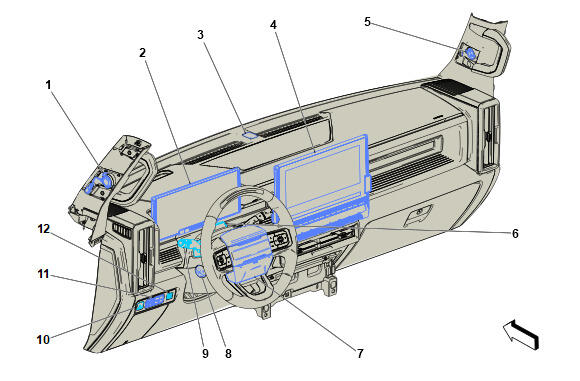 1
2
3
4
5
6
7
8
9
10
11
12