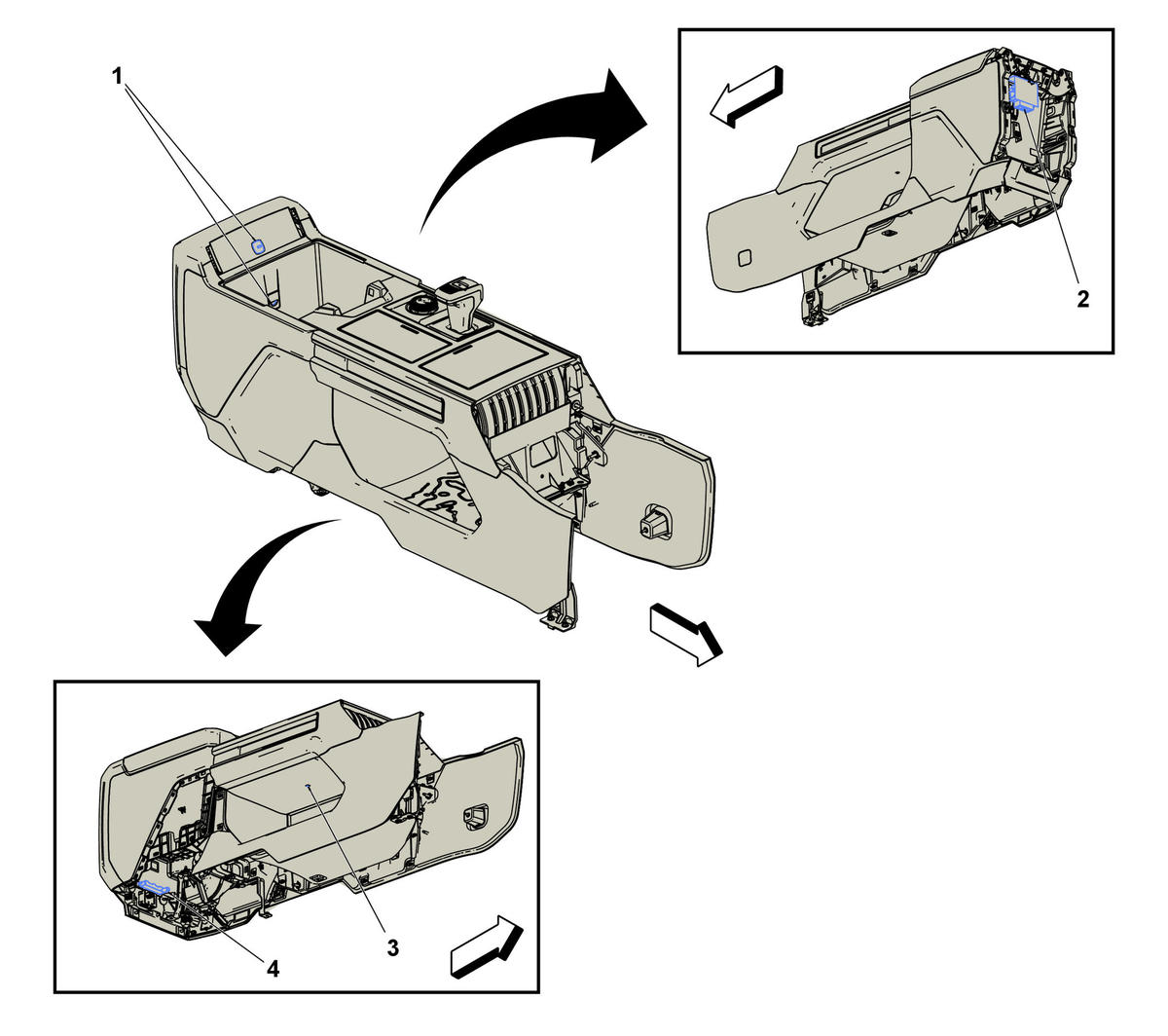 1
2
3
4