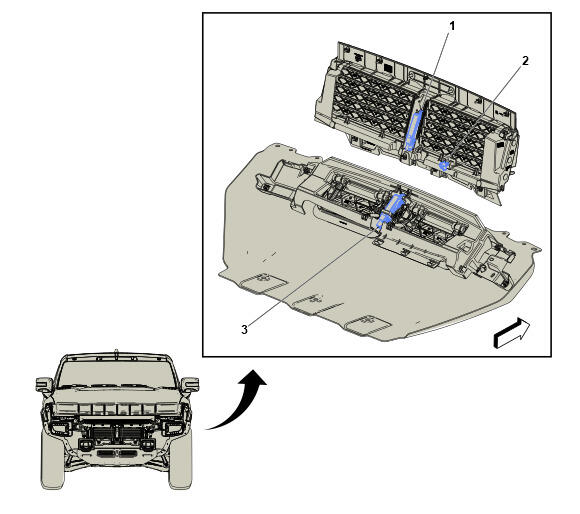 1
2
3