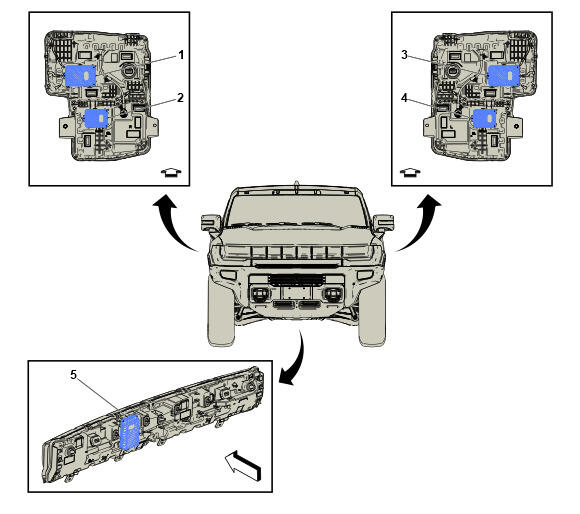 1
2
3
4
5