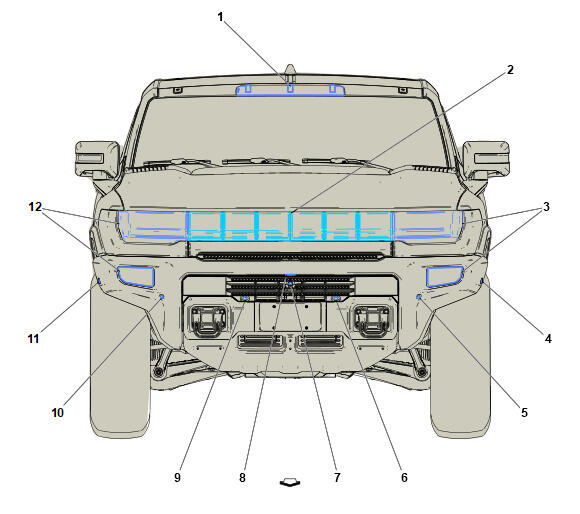 1
2
12
3
11
4
10
5
9
8
7
6