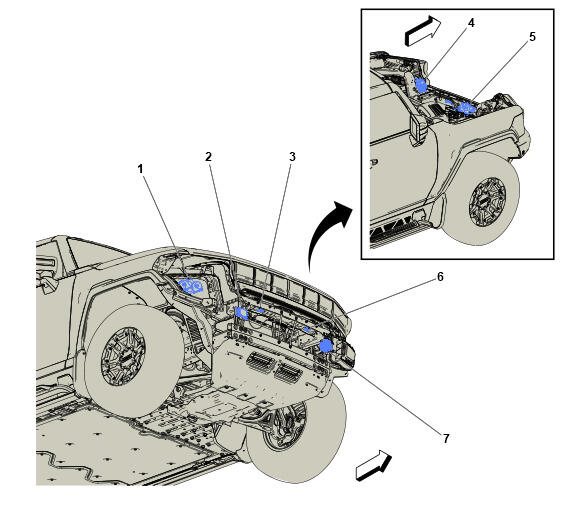 4
5
1
2
3
6
7