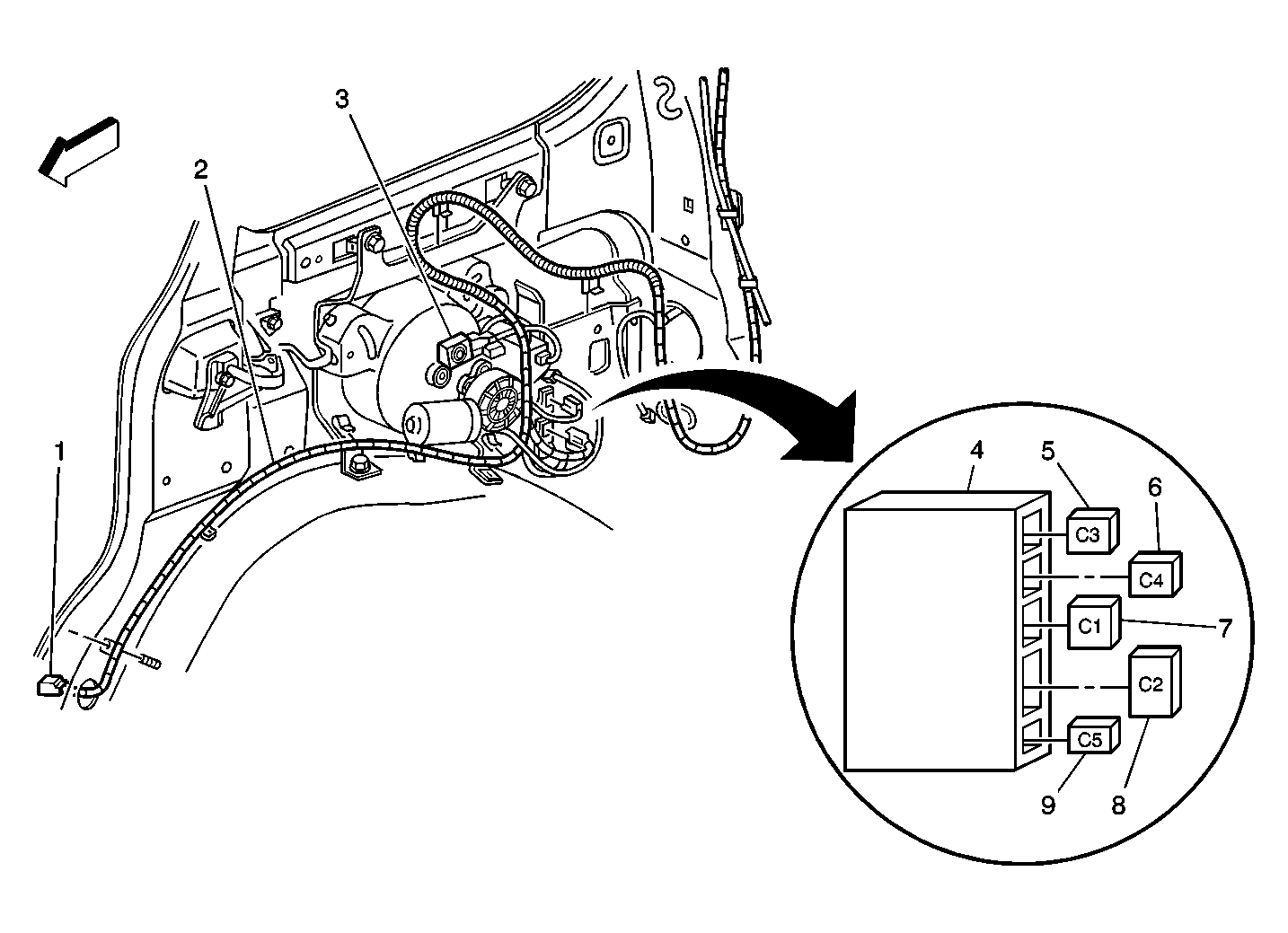 3
2
1
4
5
6
C3
C4
C1
7
C2
C5
9
8