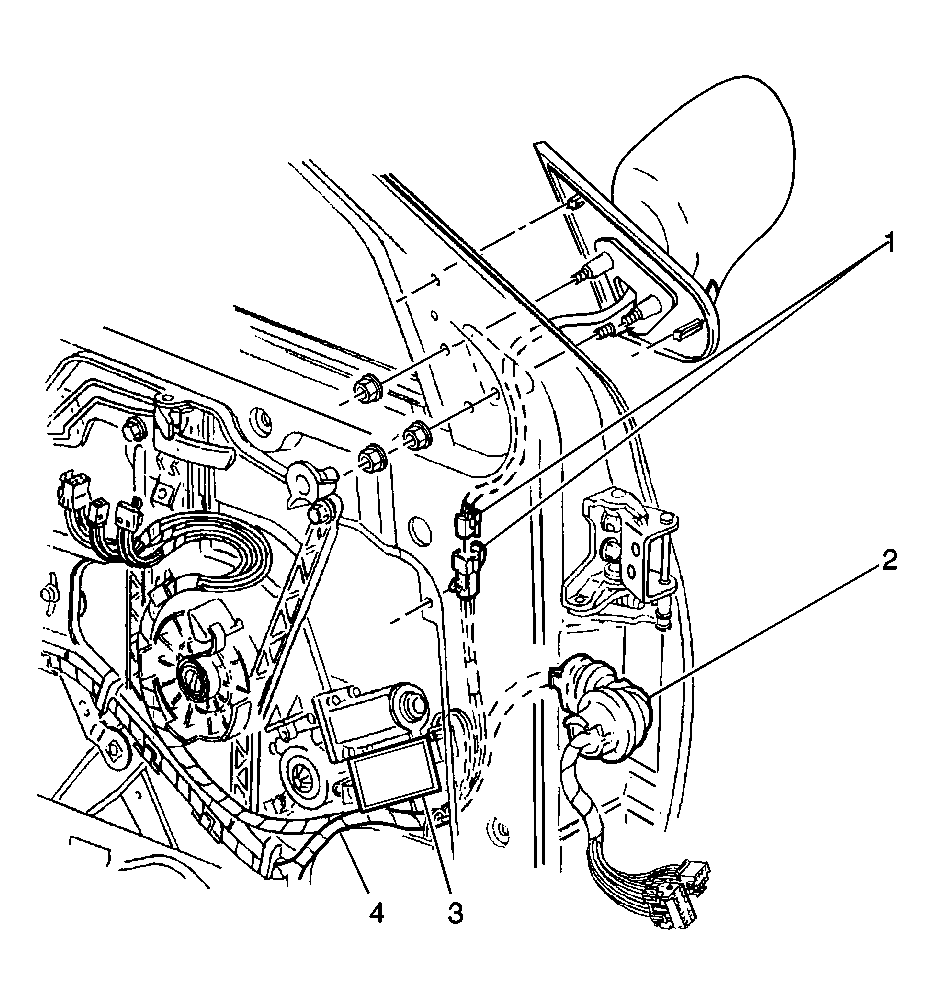 1
2
4
3