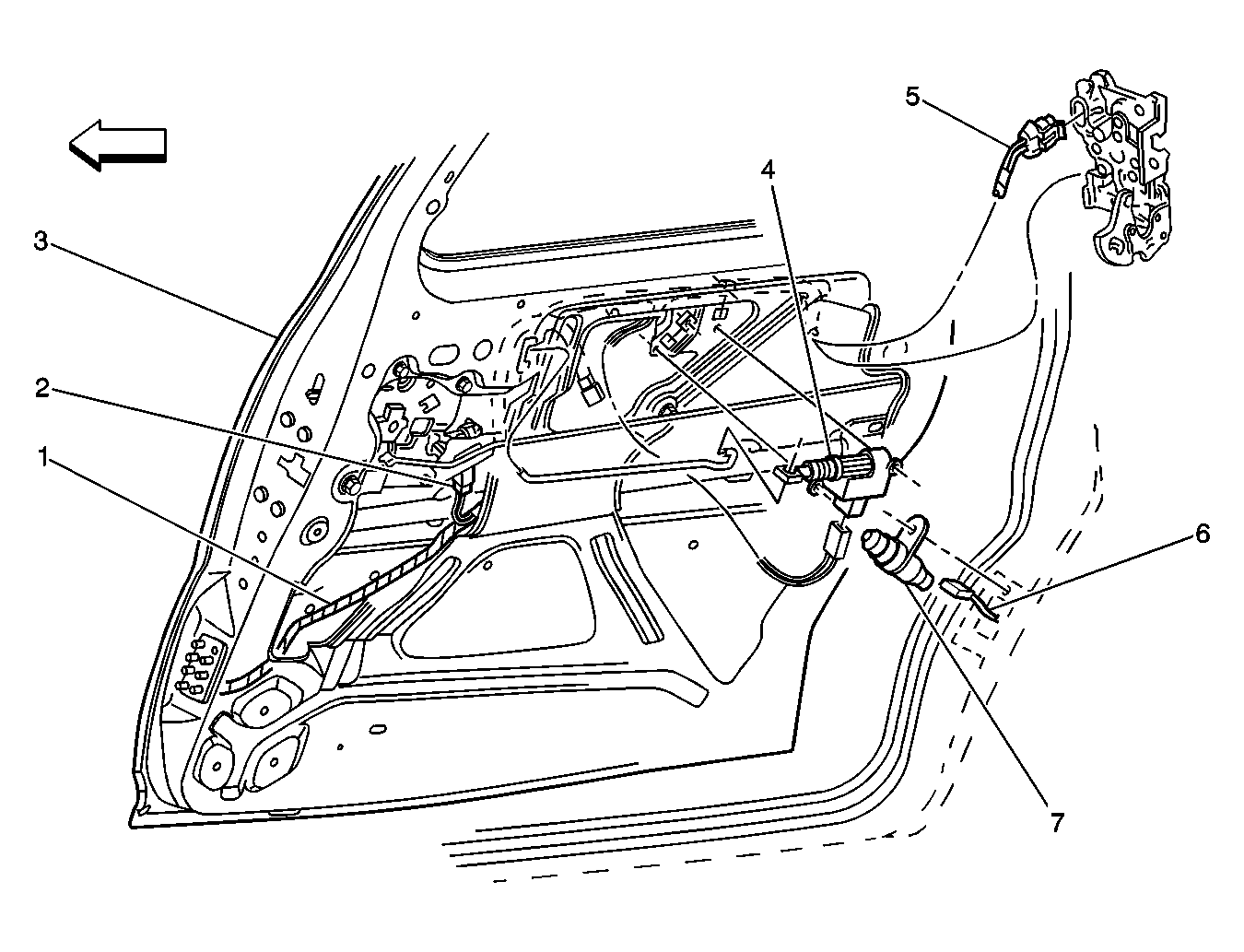 5
4
3
2
1
6
7