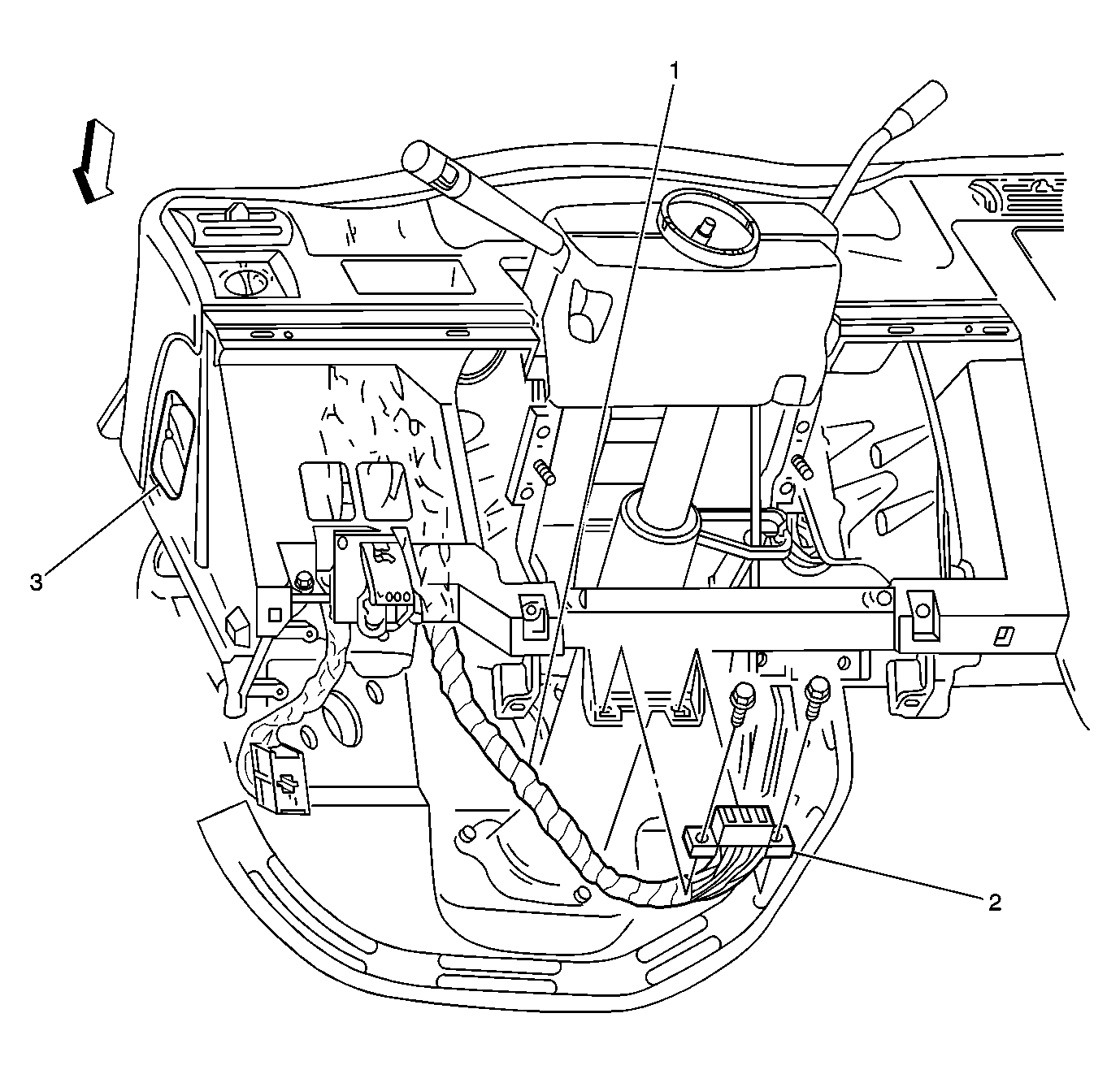 1
3
2