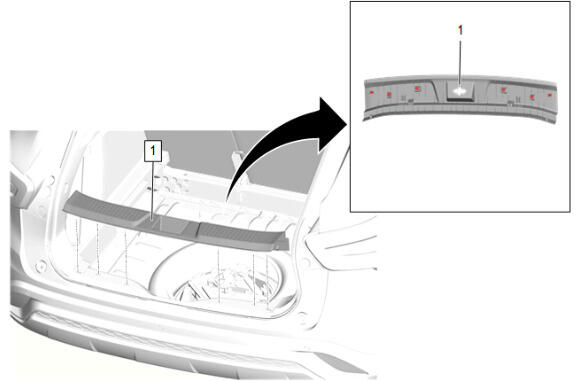 1

1