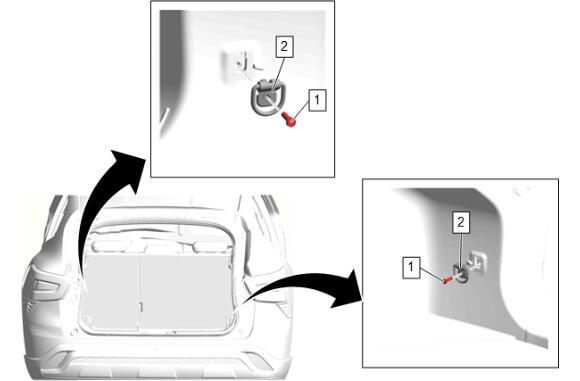 2
1
2
1