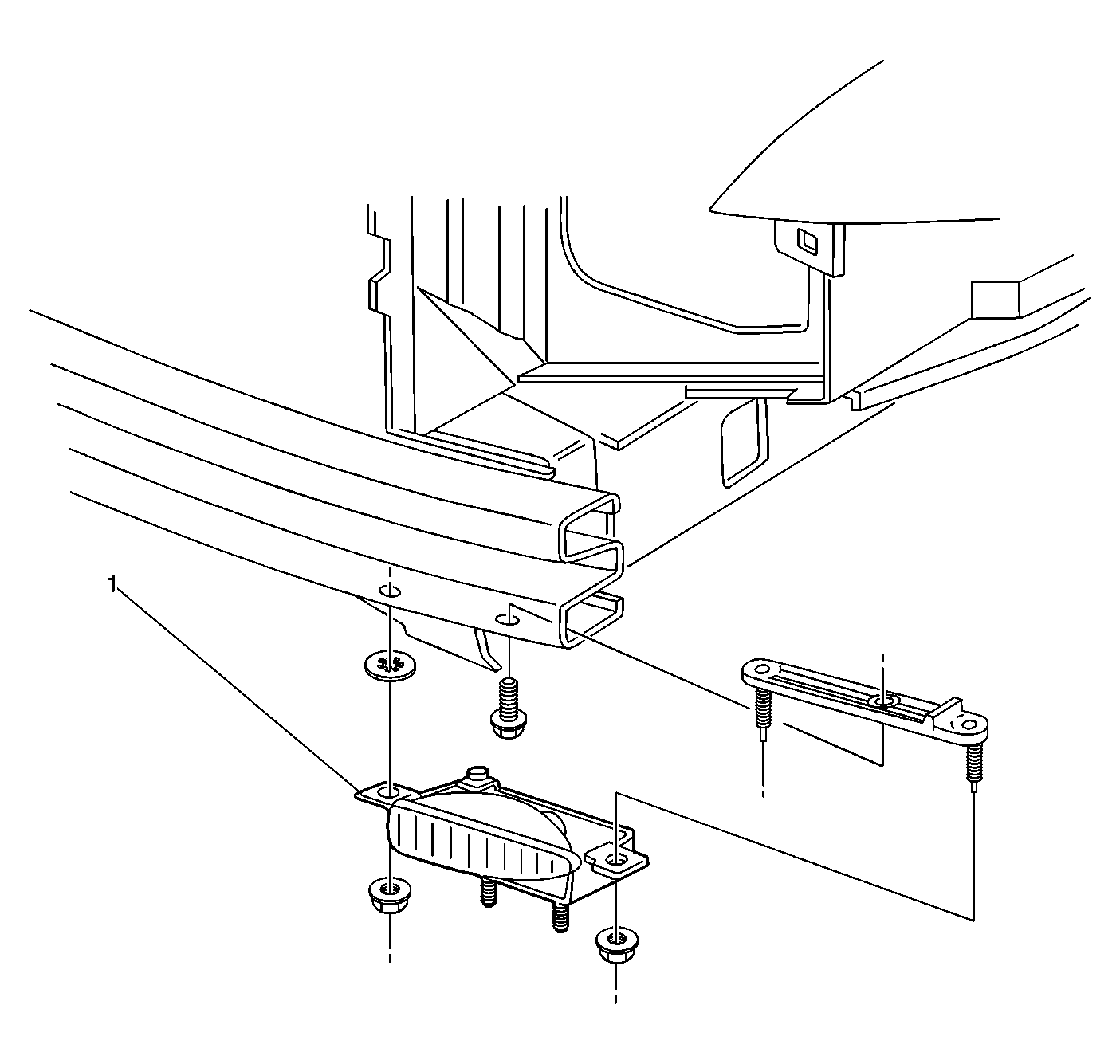 1