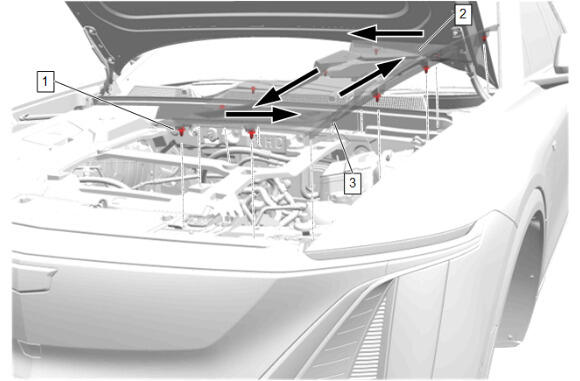 1
2
3