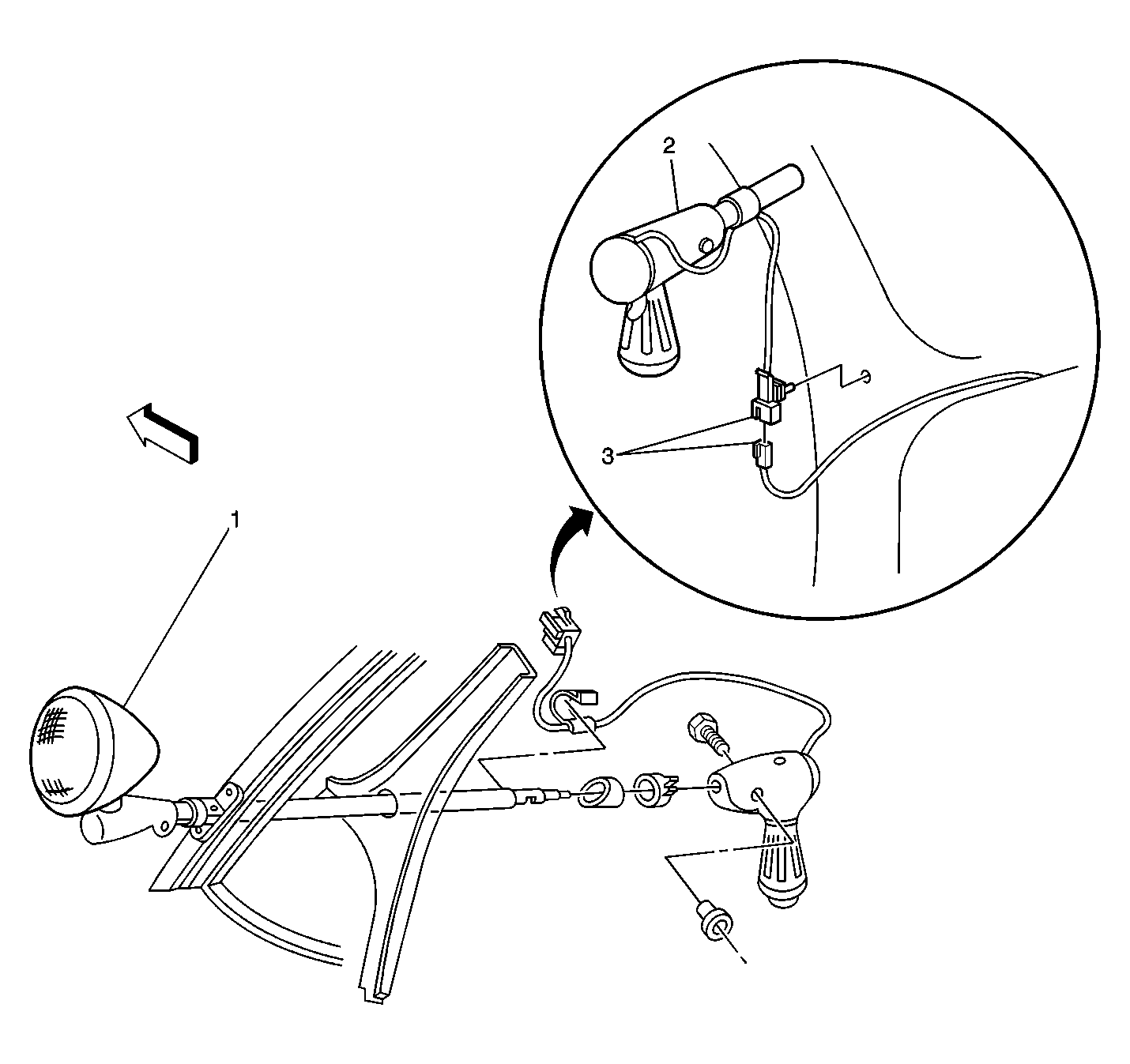 2

3

1