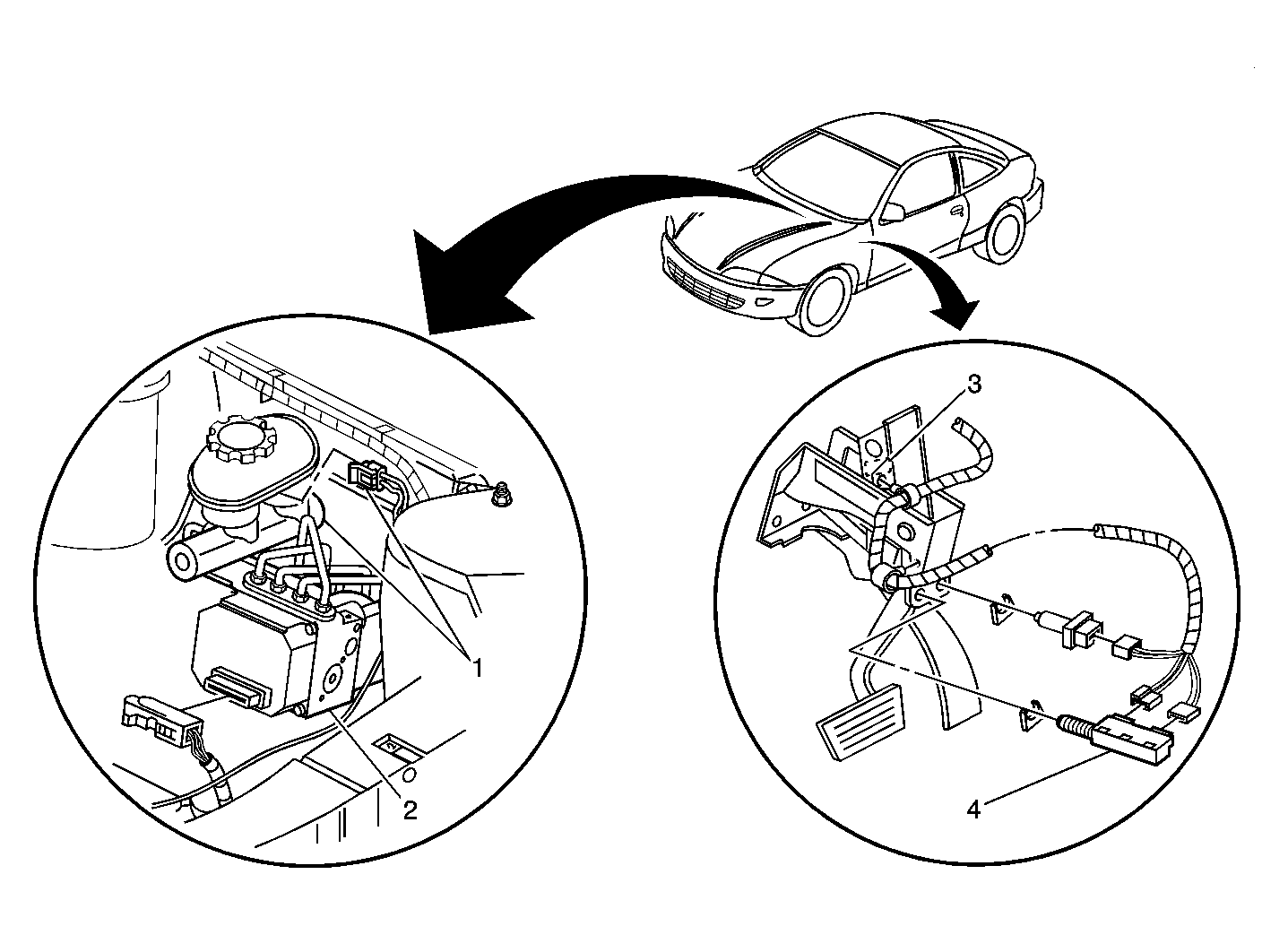 1
2
3
4