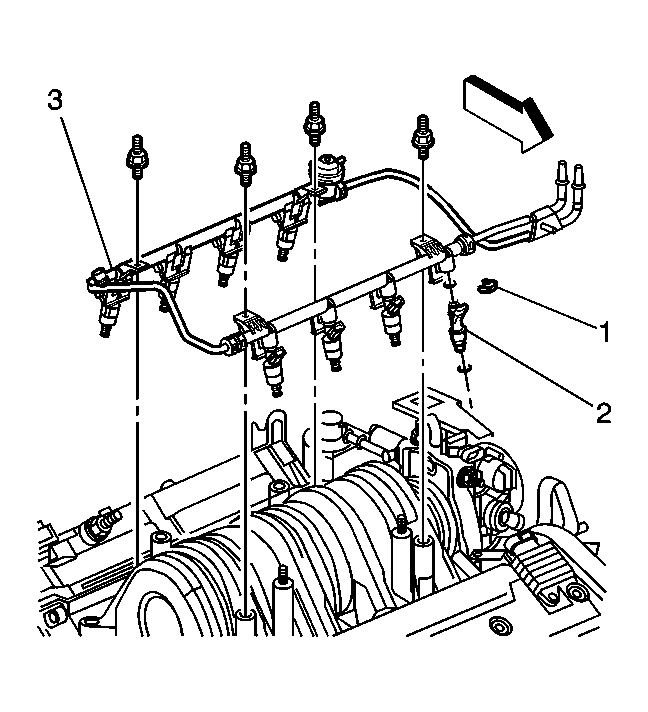 3
1
2