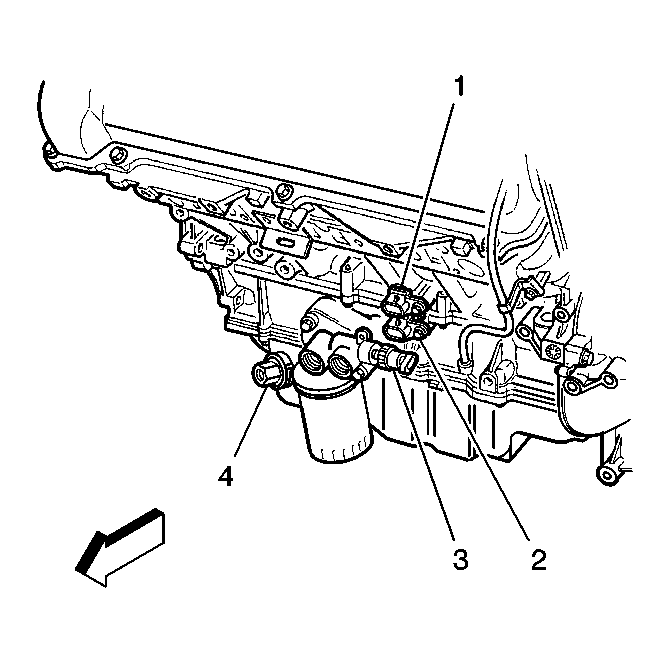 1
4
3
2