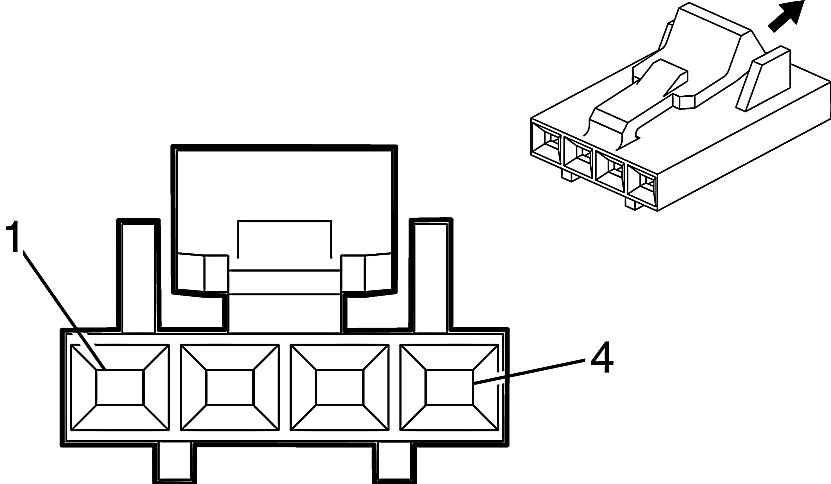 1
4