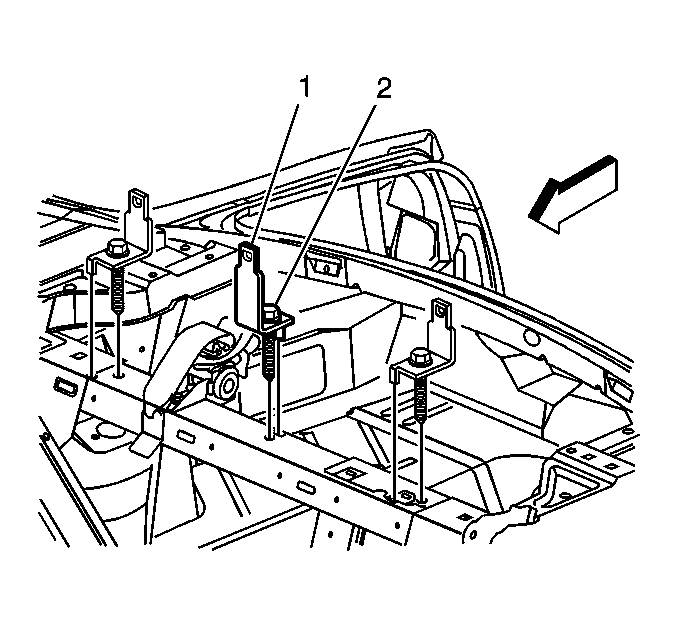 1
2