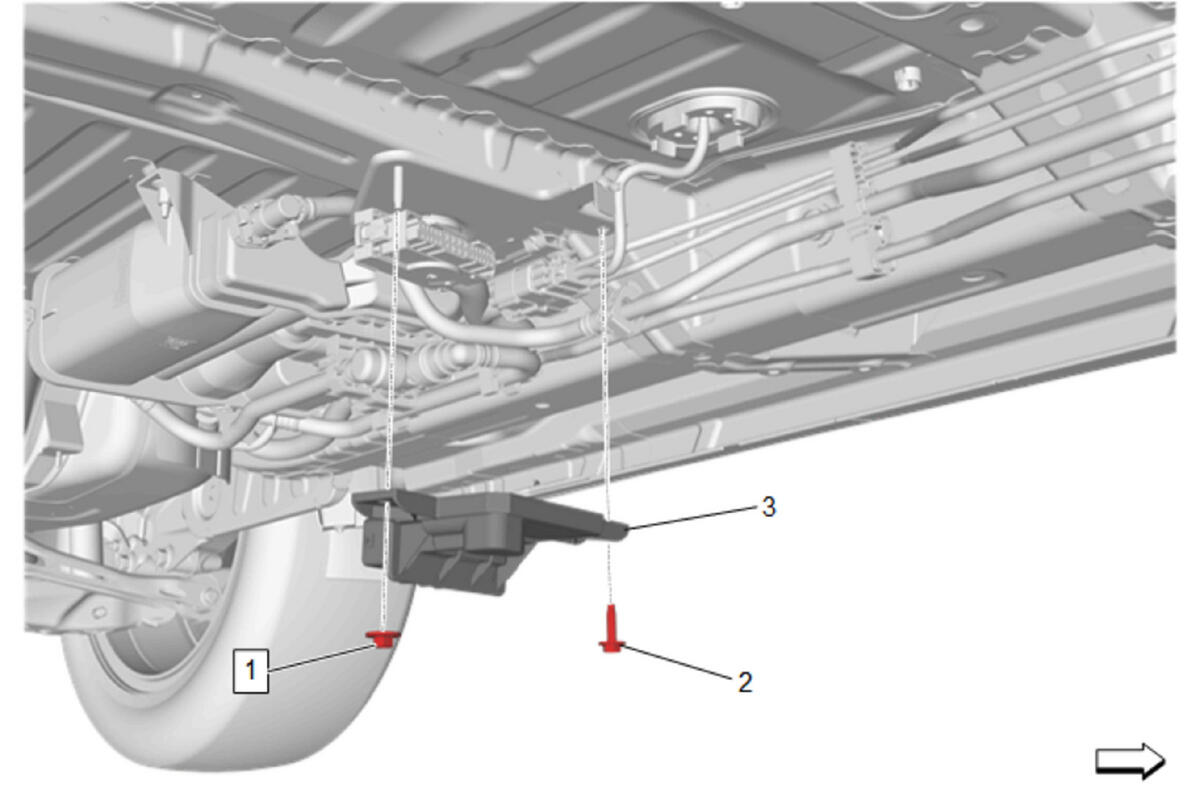 3

1

2