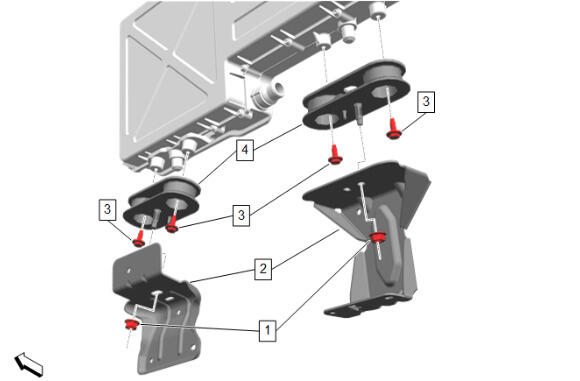 3
4
3
3
2
1