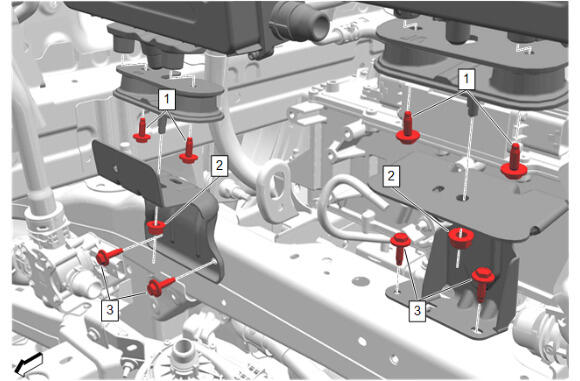 1
1
2
2
3
3