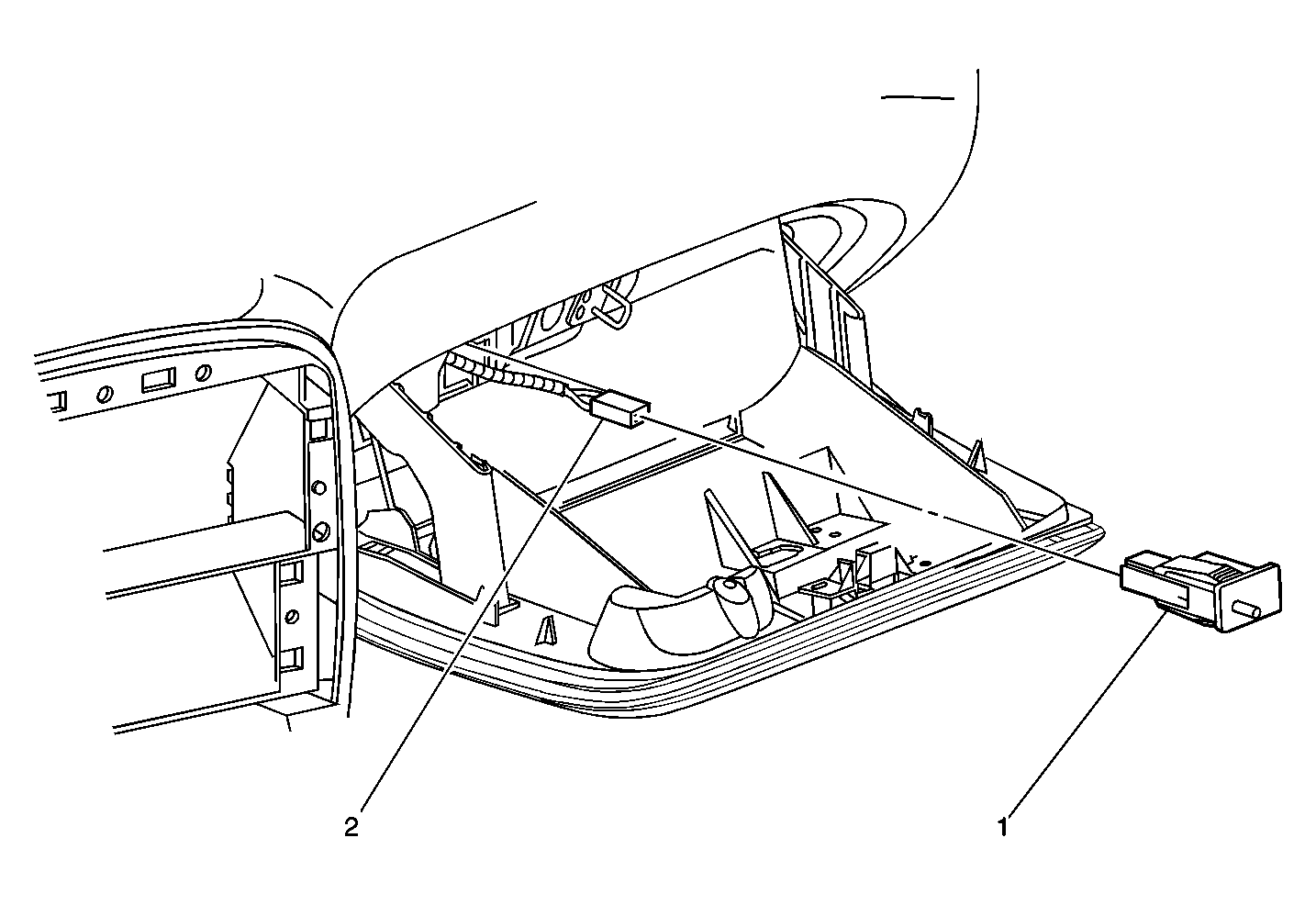 2

1