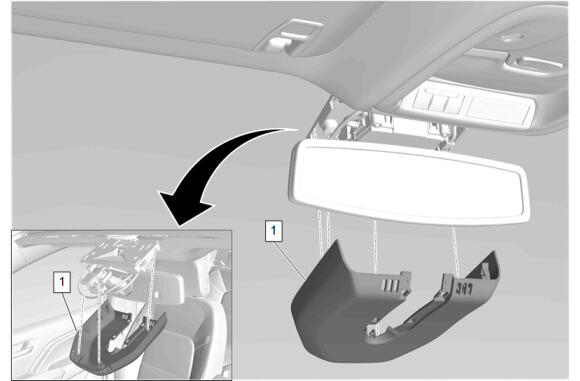 1

1