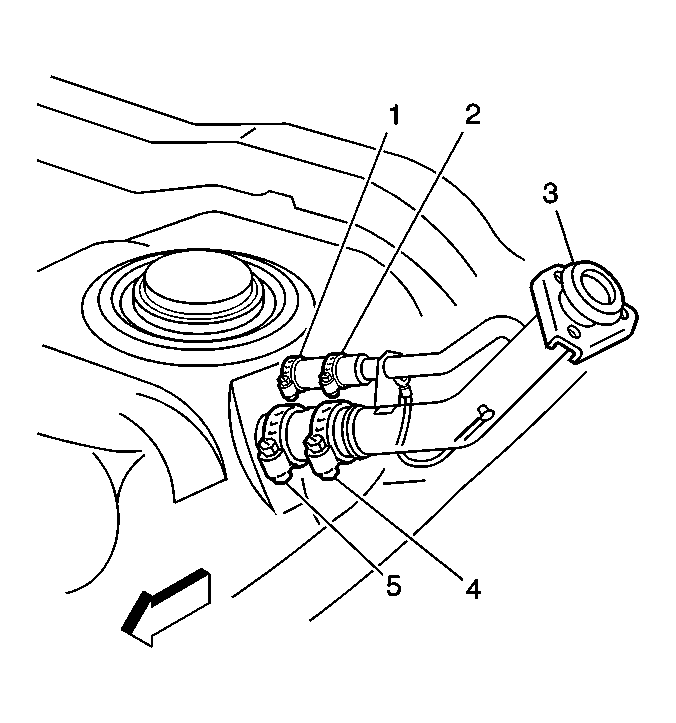 1
2
3
5
4