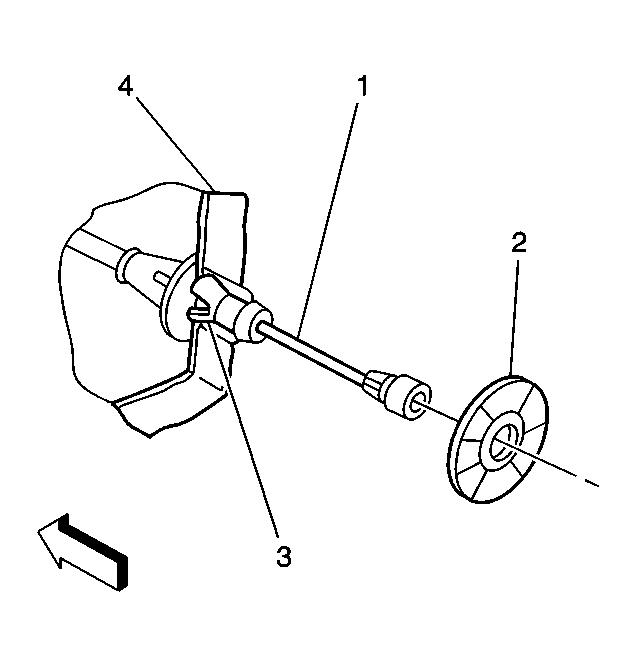 4
1
2
3