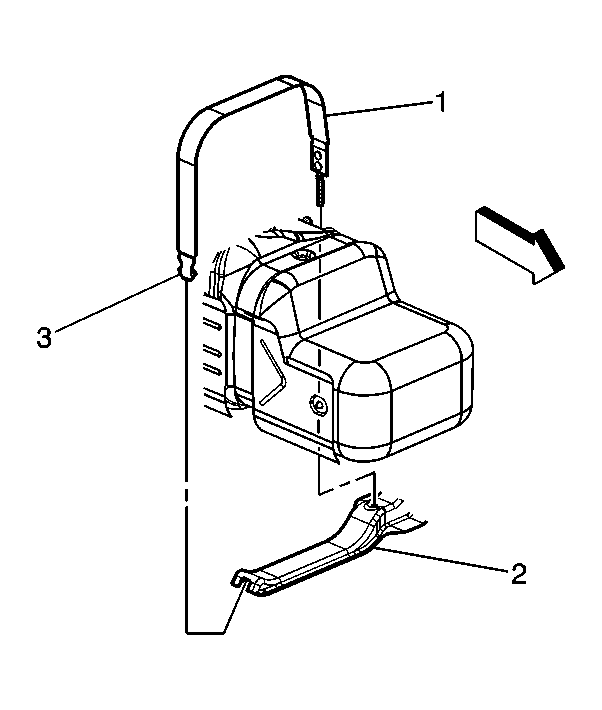 1
3
2