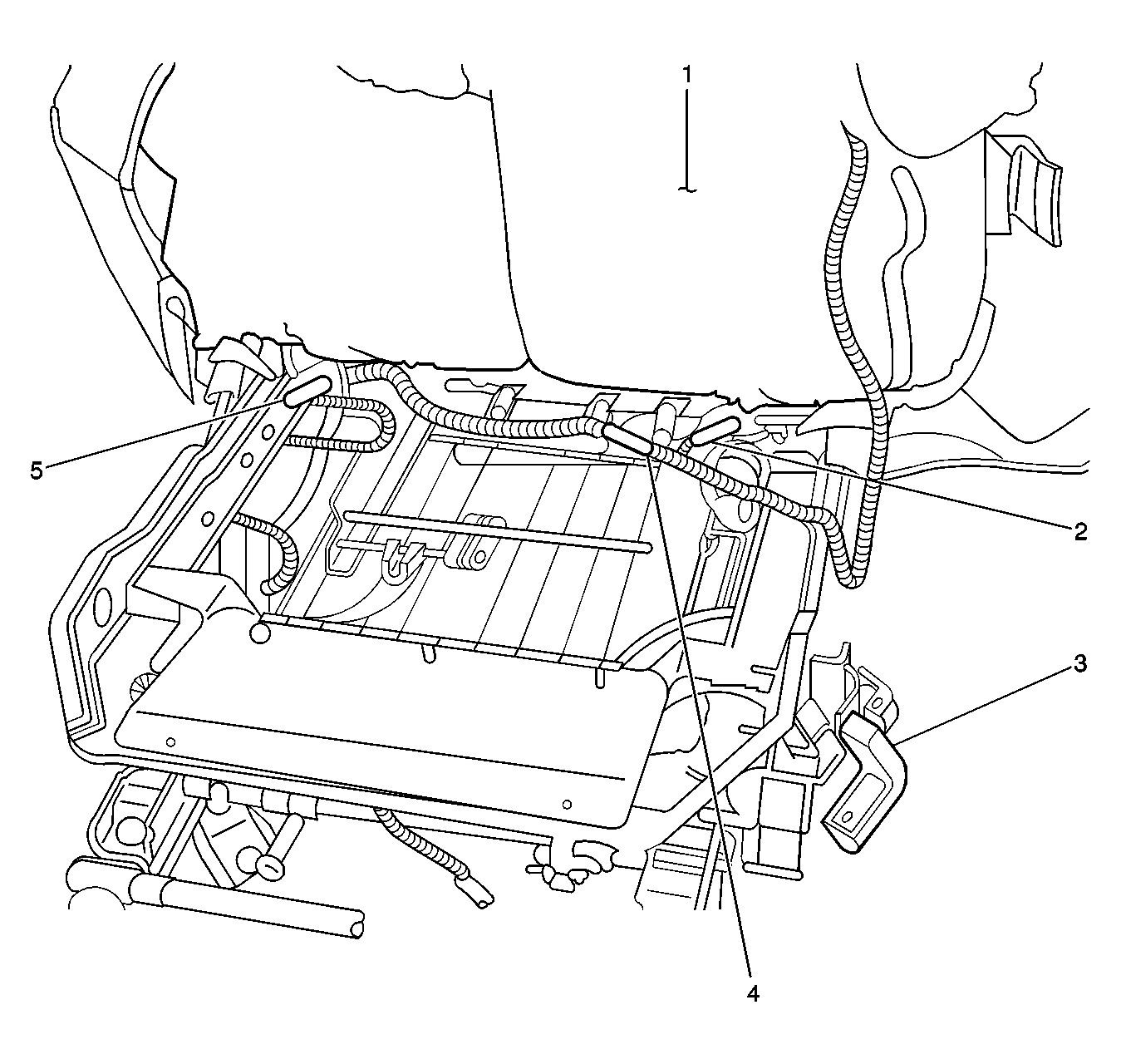 1
5
2
3
4