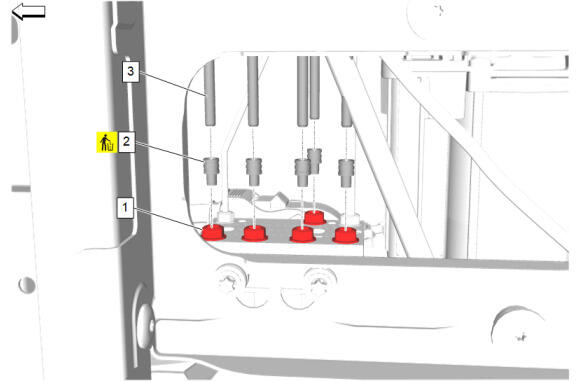 3

2

1