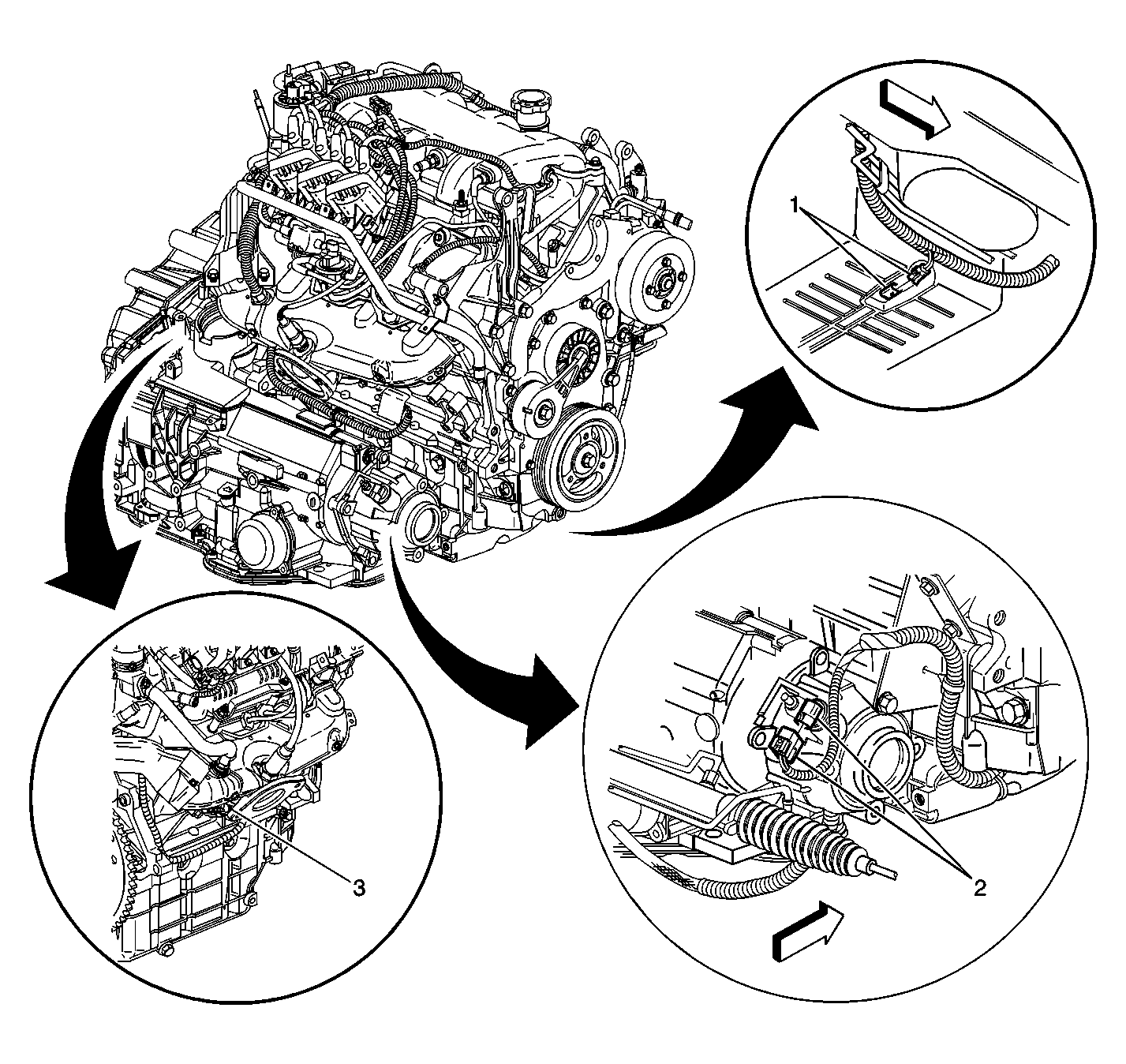 1

3

2