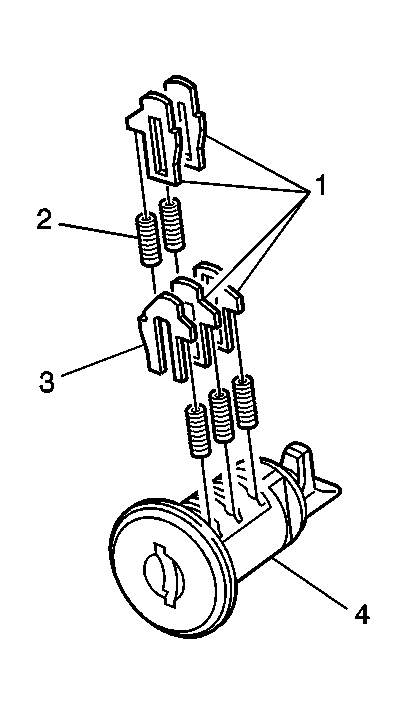 1
2
3
4