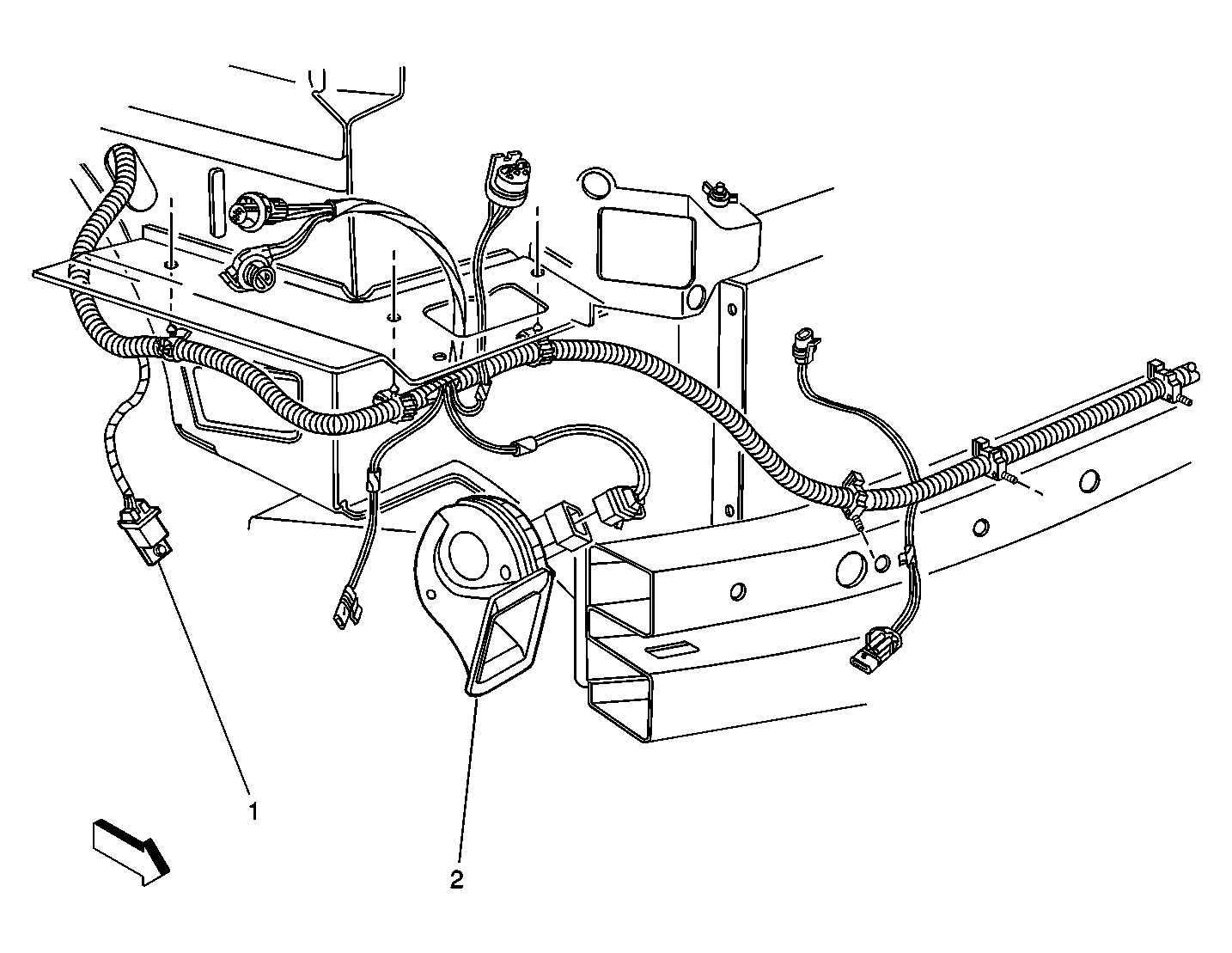 1

2